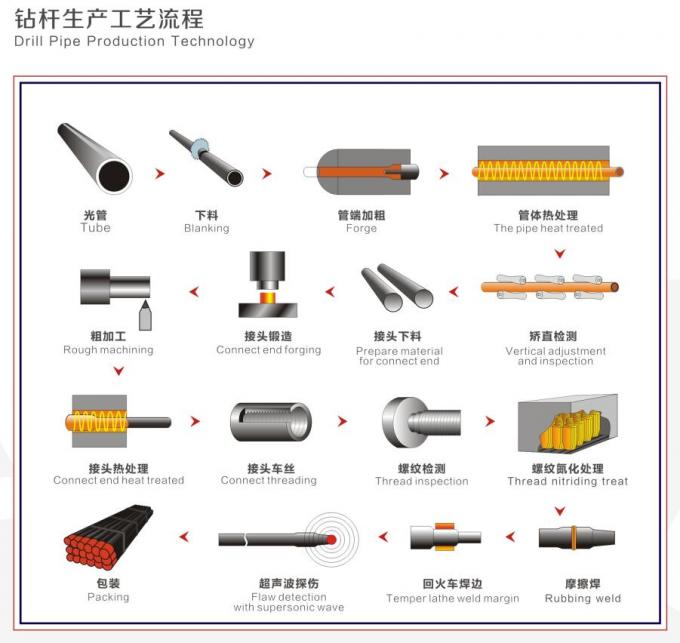 钻杆生产工艺流程
Drill Pipe Production Technology

光管
Tube

下料
Blanking

管端加粗
Forge

管体热处理
The pipe heat treated

矫直检测
Vertical adjustment and inspection

接头下料
Prepare material for connect end

接头锻造
Connect end forging

粗加工
Rough machining

接头热处理
Connect end heat treated

接头车丝
Connect threading

螺纹检测
Thread inspection

螺纹氮化处理
Thread nitriding treat

摩擦焊
Rubbing weld

回火车焊边
Temper lathe weld margin

超声波探伤
Flaw detection with supersonic wave

包装
Packing